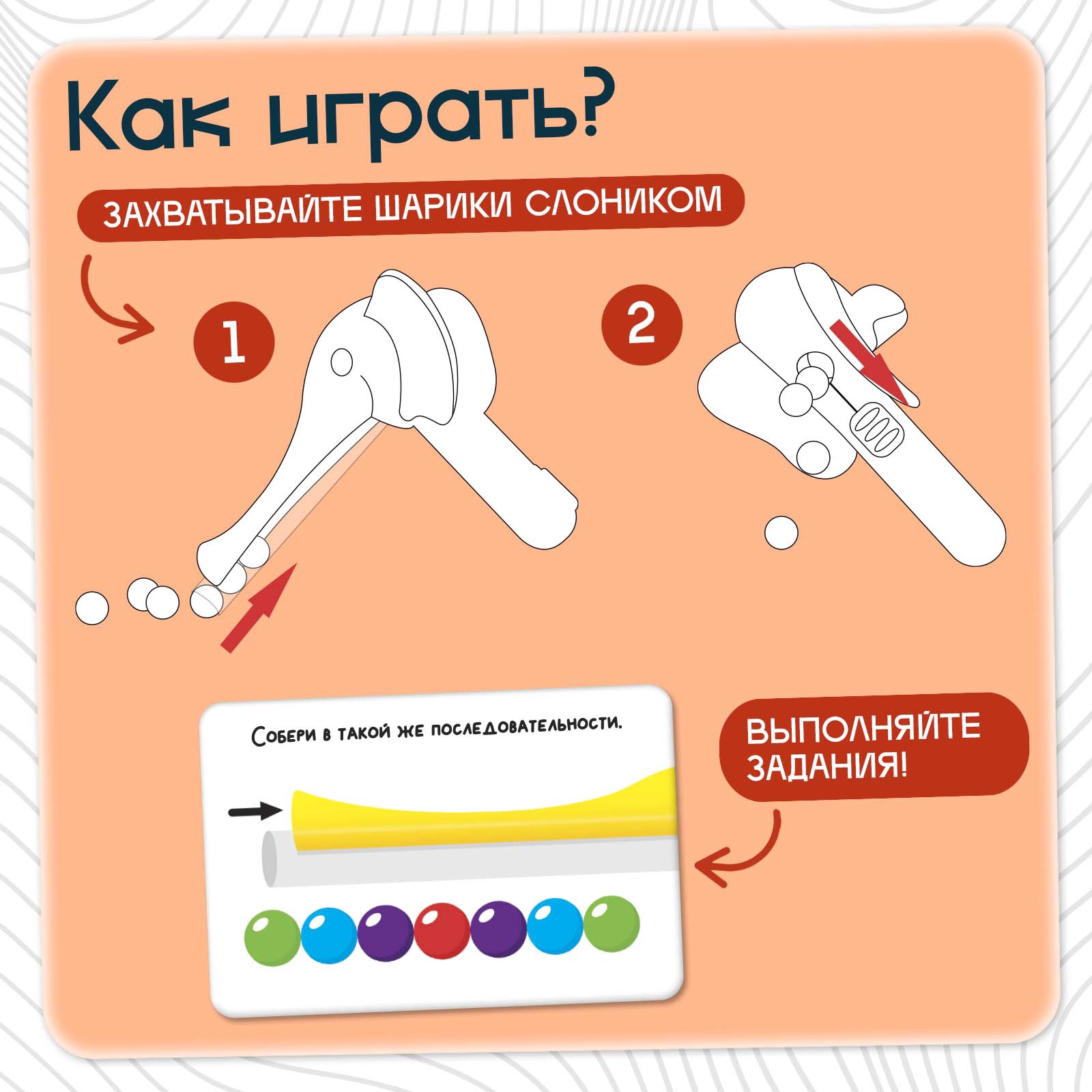 Как играть?

ЗАХВАТЫВАЙТЕ ШАРИКИ СЛОНИКОМ

1

2

Собери в такой же последовательности.

ВЫПОЛНЯЙТЕ ЗАДАНИЯ!