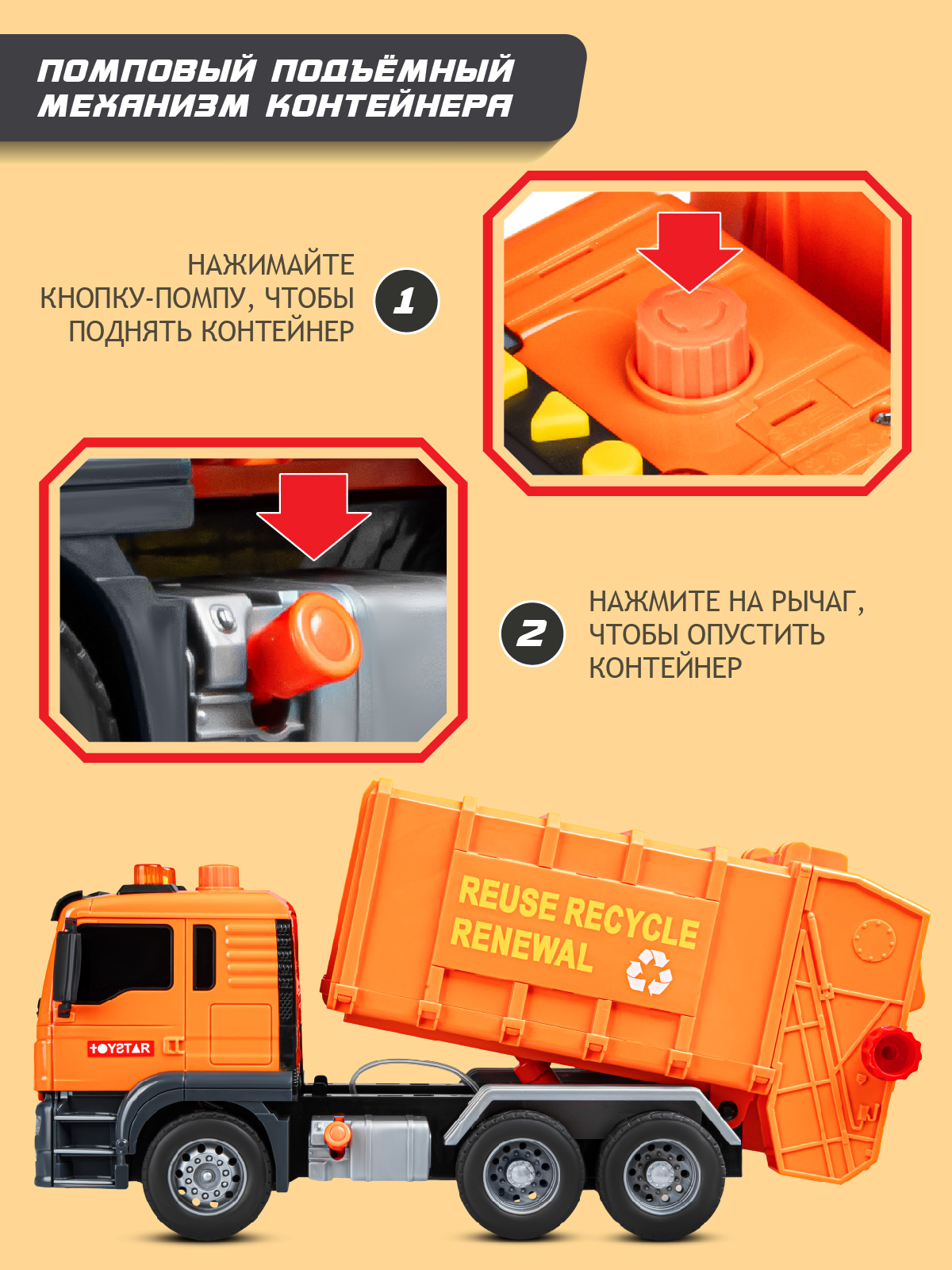 ПОМПОВЫЙ ПОДЪЁМНЫЙ МЕХАНИЗМ КОНТЕЙНЕРА

НАЖИМАЙТЕ КНОПКУ-ПОМПУ, ЧТОБЫ ПОДНЯТЬ КОНТЕЙНЕР

1

2

НАЖМИТЕ НА РЫЧАГ, ЧТОБЫ ОПУСТИТЬ КОНТЕЙНЕР

REUSE RECYCLE RENEWAL

TOYSTAR