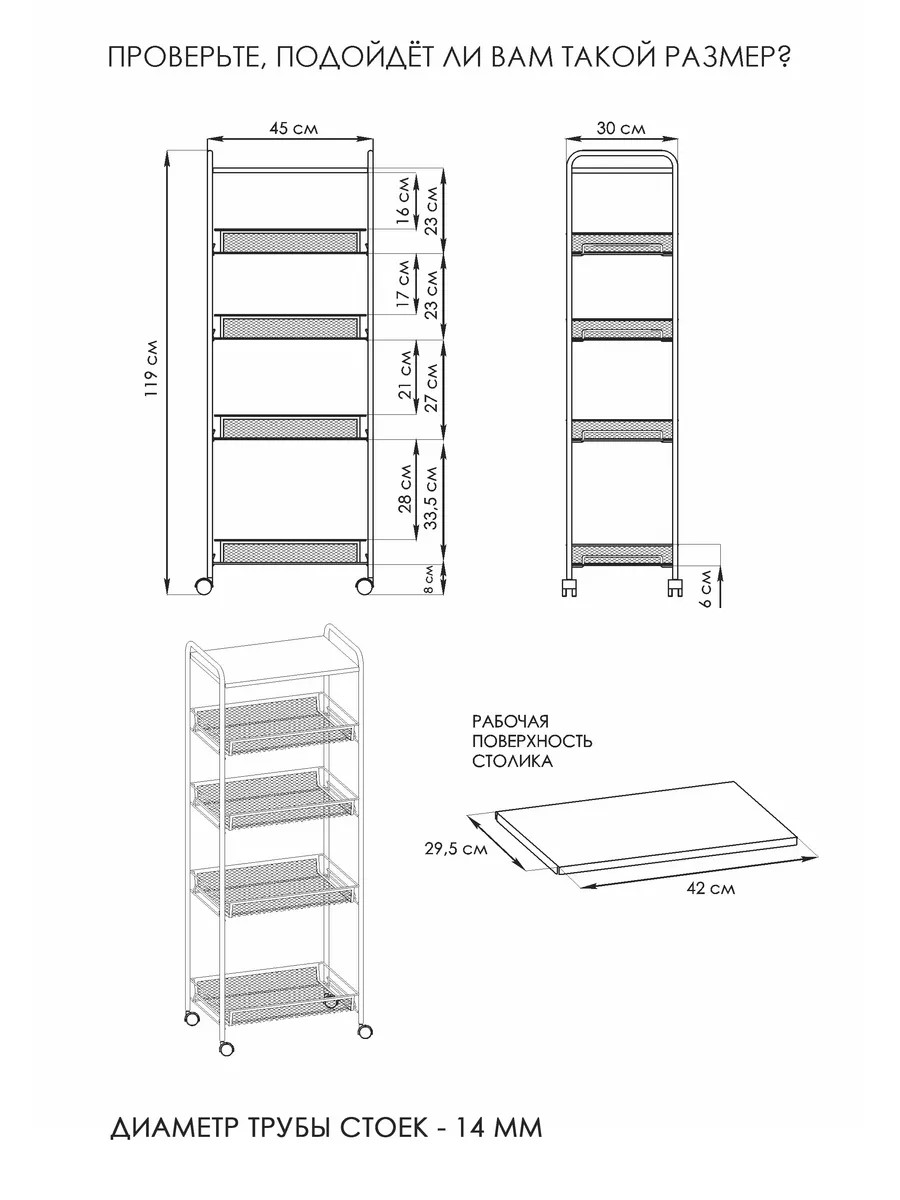 ПРОВЕРЬТЕ, ПОДОЙДЁТ ЛИ ВАМ ТАКОЙ РАЗМЕР?

45 см

119 см

16 см

23 см

17 см

23 см

21 см

27 см

28 см

33,5 см

8 см

30 см

6 см

РАБОЧАЯ ПОВЕРХНОСТЬ СТОЛИКА

29,5 см

42 см

ДИАМЕТР ТРУБЫ СТОЕК - 14 ММ