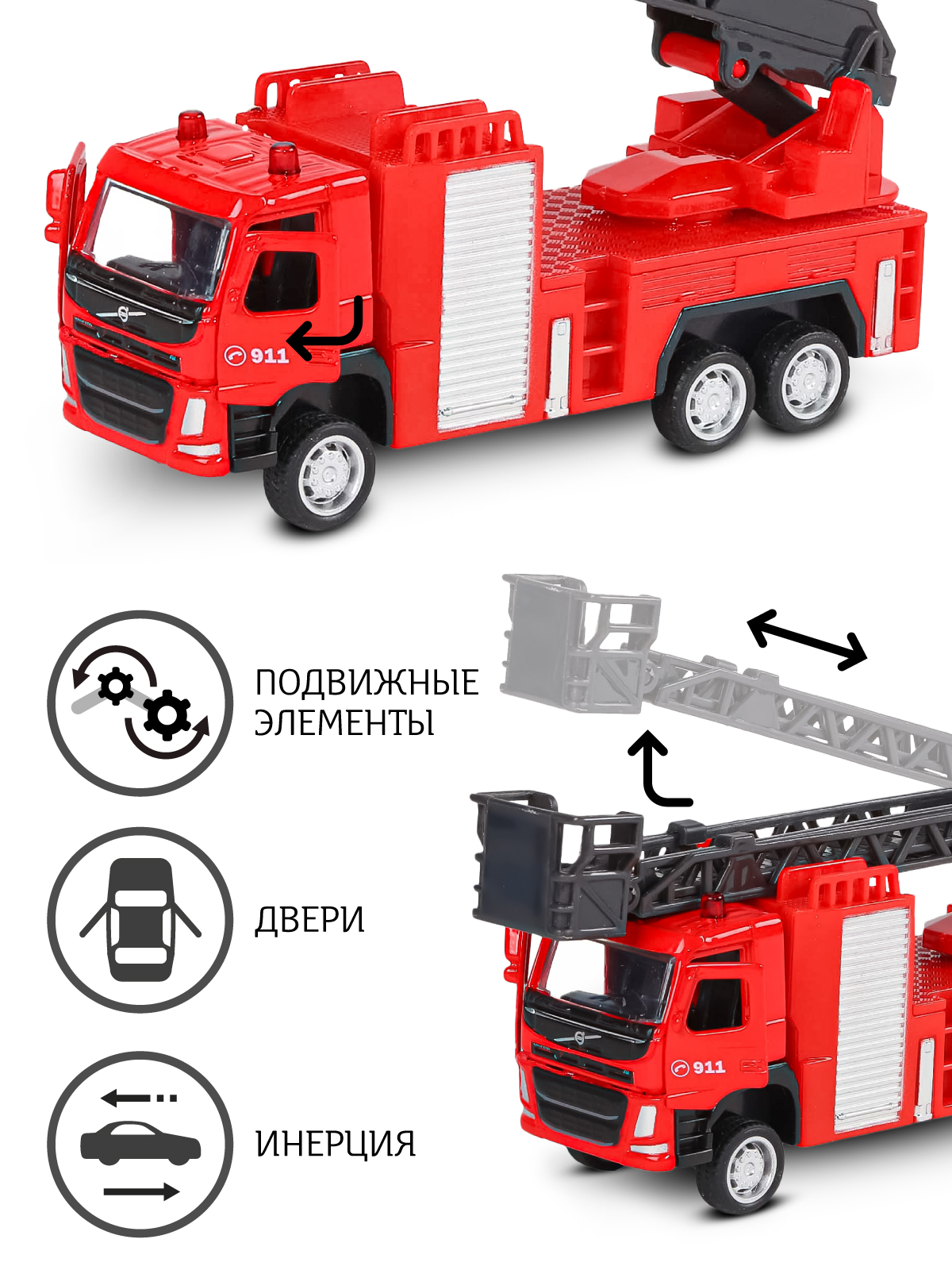 911

ПОДВИЖНЫЕ ЭЛЕМЕНТЫ

ДВЕРИ

ИНЕРЦИЯ

911