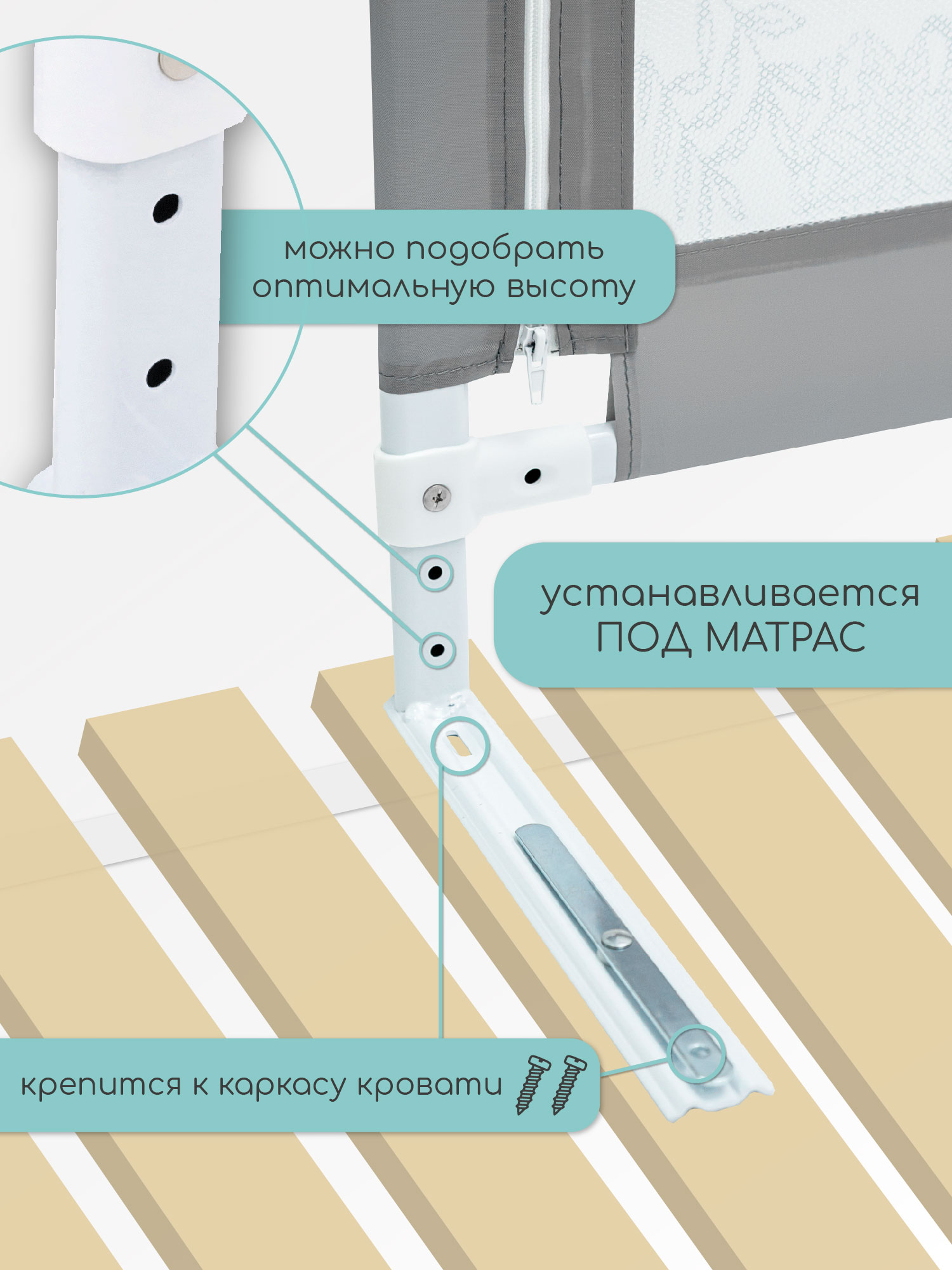 можно подобрать оптимальную высоту

устанавливается ПОД МАТРАС

крепится к каркасу кровати