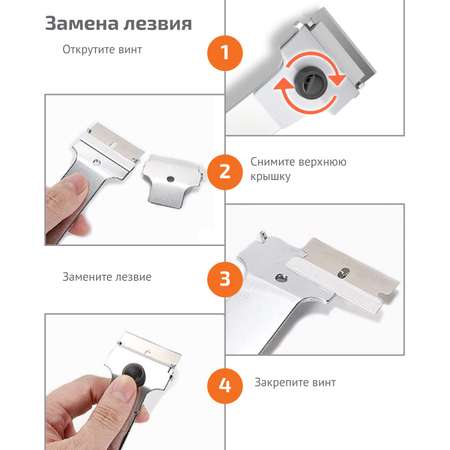 Замена лезвия

Открутите винт

1

2

Снимите верхнюю крышку

Замените лезвие

3

4

Закрепите винт