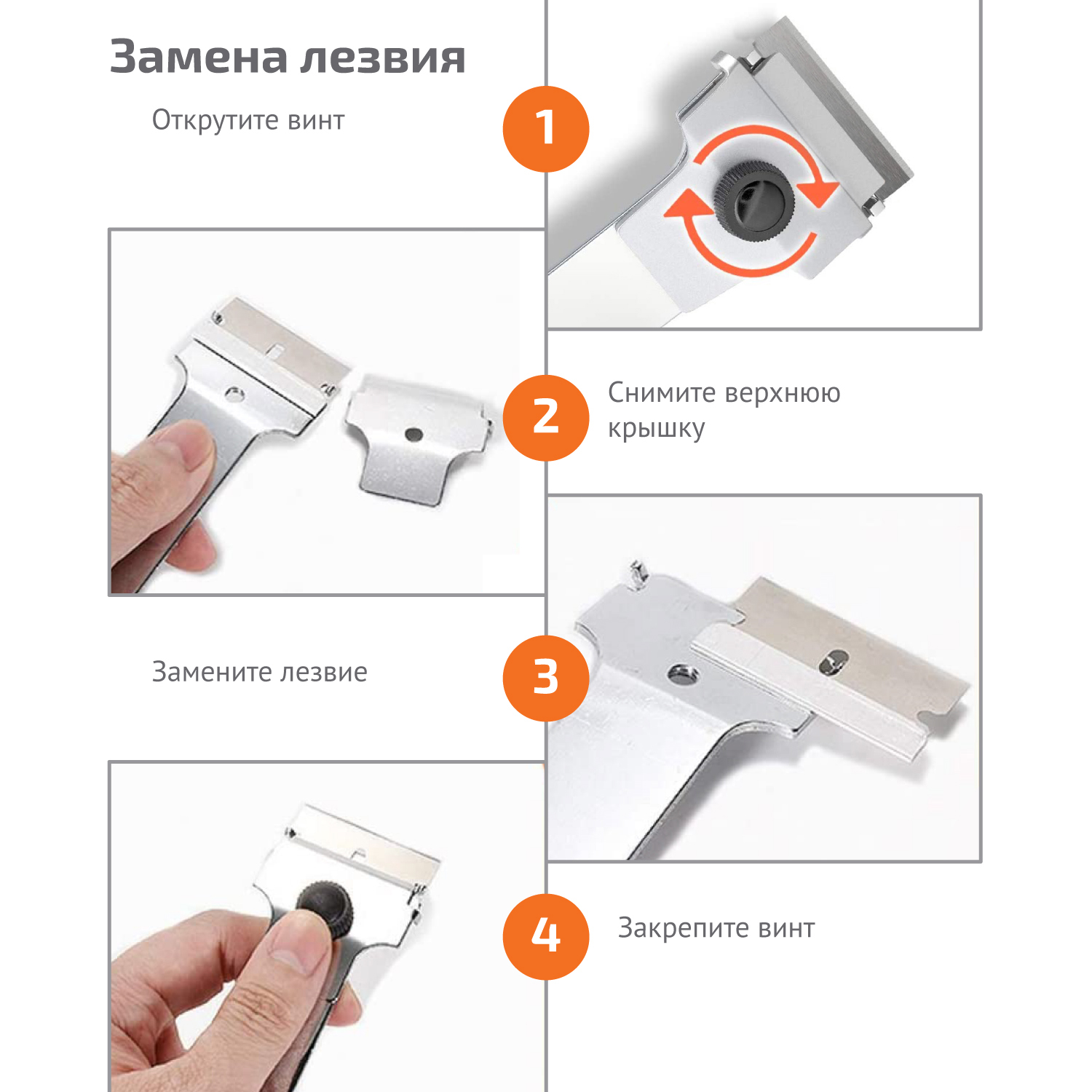 Замена лезвия

Открутите винт

1

2

Снимите верхнюю крышку

Замените лезвие

3

4

Закрепите винт