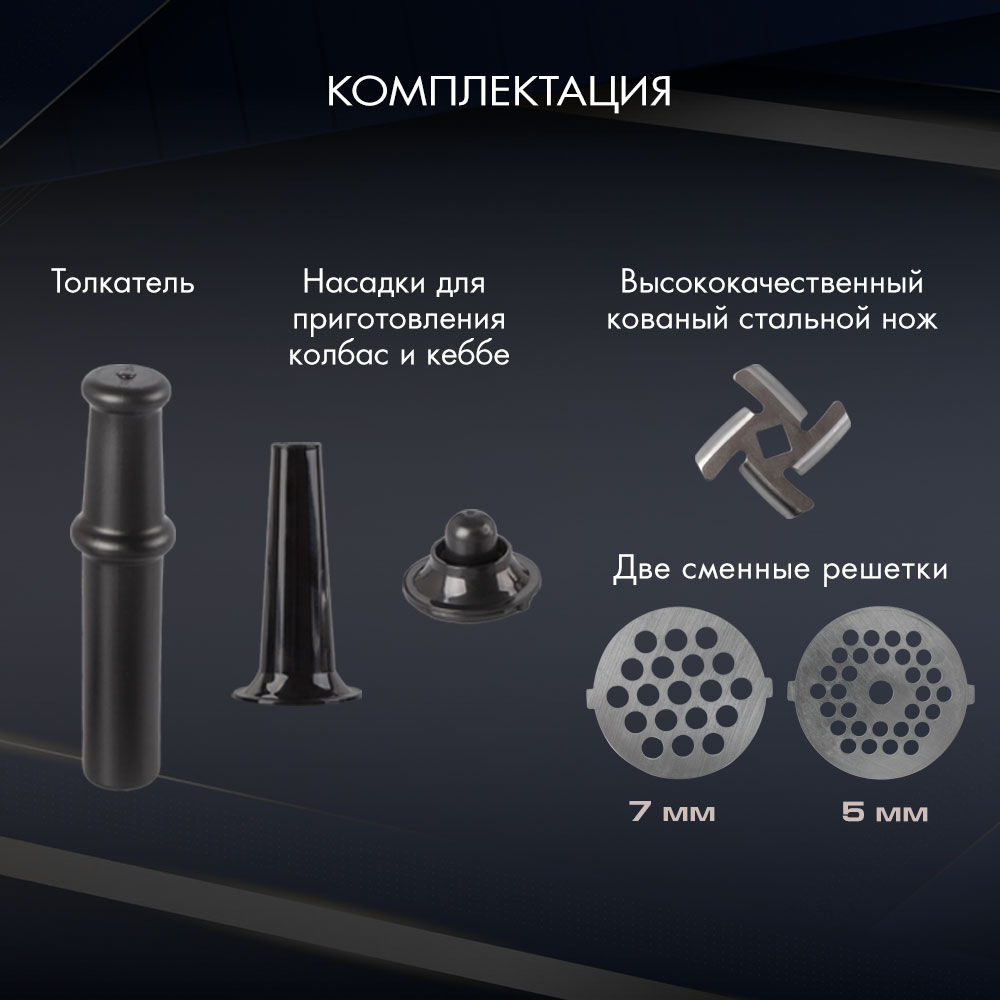 КОМПЛЕКТАЦИЯ

Толкатель

Насадки для приготовления колбас и кеббе

Высококачественный кованый стальной нож

Две сменные решетки

7 мм

5 мм