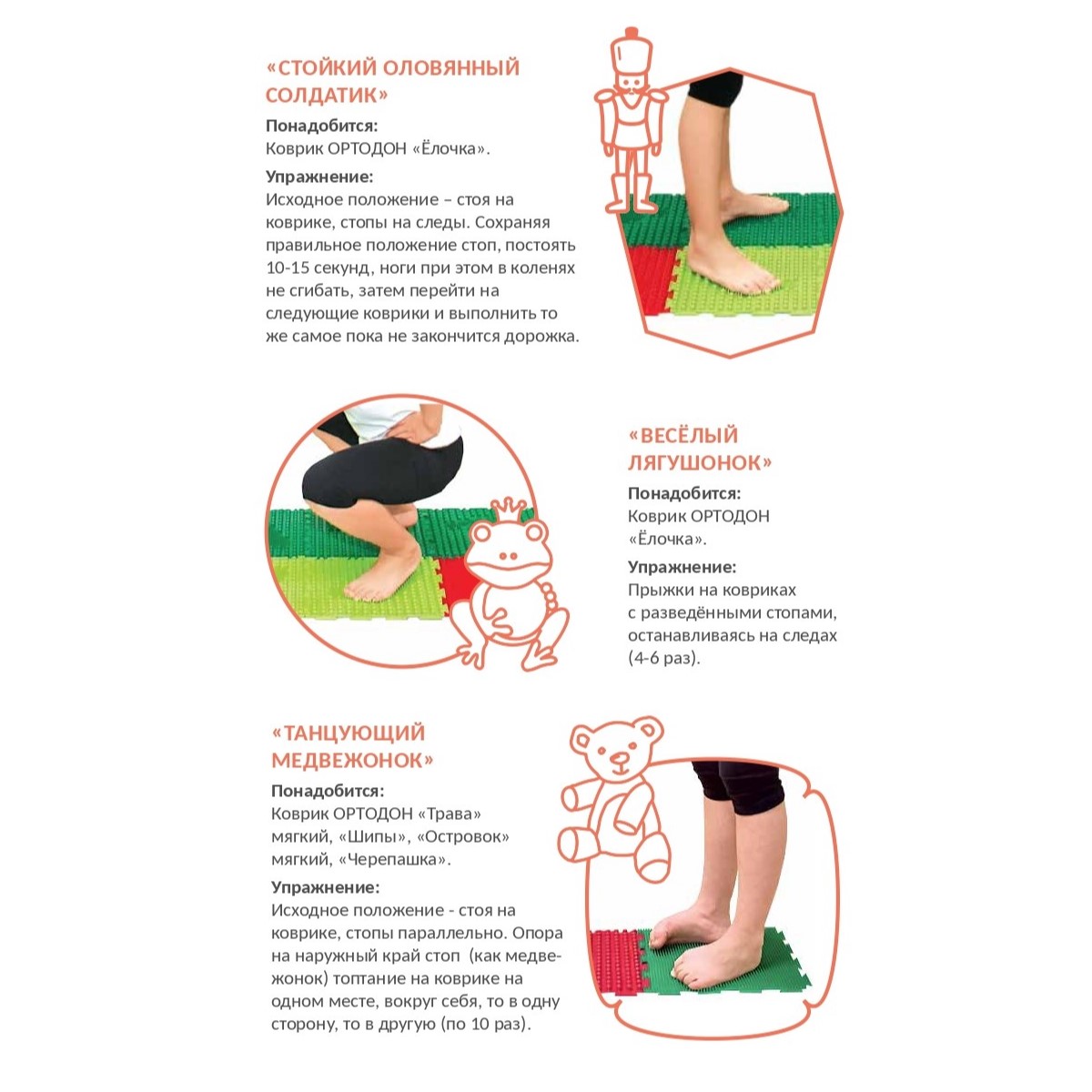 «СТОЙКИЙ ОЛОВЯННЫЙ СОЛДАТИК»

Понадобится:
Коврик ОРТОДОН «Ёлочка».

Упражнение:
Исходное положение – стоя на коврике, стопы на следы. Сохраняя правильное положение стоп, постоять 10-15 секунд, ноги при этом в коленях не сгибать, затем перейти на следующие коврики и выполнить то же самое пока не закончится дорожка.

«ВЕСЁЛЫЙ ЛЯГУШОНОК»

Понадобится:
Коврик ОРТОДОН «Ёлочка».

Упражнение:
Прыжки на ковриках с разведёнными стопами, останавливаясь на следах (4-6 раз).

«ТАНЦУЮЩИЙ МЕДВЕЖОНОК»

Понадобится:
Коврик ОРТОДОН «Трава» мягкий, «Шипы», «Островок» мягкий, «Черепашка».

Упражнение:
Исходное положение - стоя на коврике, стопы параллельно. Опора на наружный край стоп (как медвежонок) топтание на коврике на одном месте, вокруг себя, то в одну сторону, то в другую (по 10 раз).