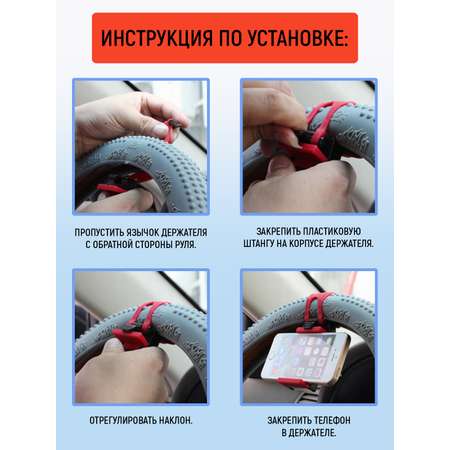 ИНСТРУКЦИЯ ПО УСТАНОВКЕ:

ПРОПУСТИТЬ ЯЗЫЧОК ДЕРЖАТЕЛЯ С ОБРАТНОЙ СТОРОНЫ РУЛЯ.

ЗАКРЕПИТЬ ПЛАСТИКОВУЮ ШТАНГУ НА КОРПУСЕ ДЕРЖАТЕЛЯ.

ОТРЕГУЛИРОВАТЬ НАКЛОН.

ЗАКРЕПИТЬ ТЕЛЕФОН В ДЕРЖАТЕЛЕ.