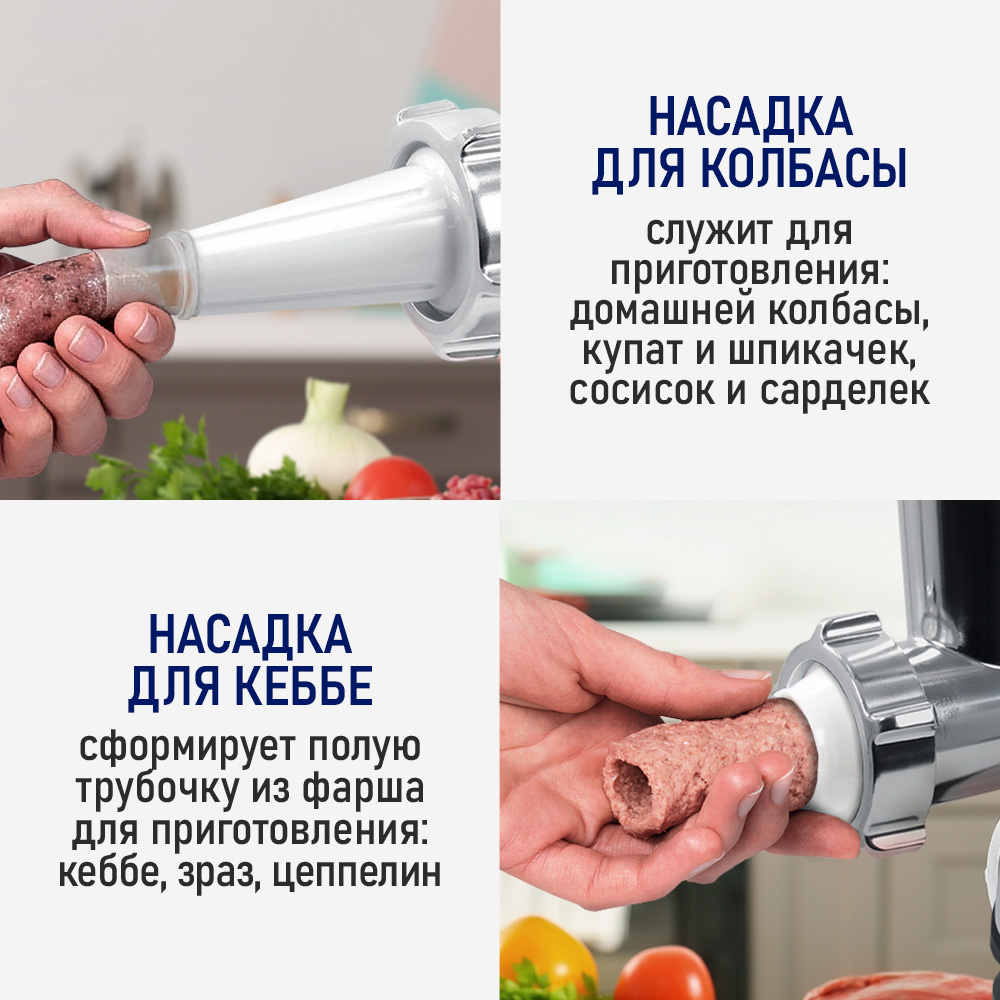 НАСАДКА
ДЛЯ КОЛБАСЫ

служит для приготовления: домашней колбасы, купат и шпикачек, сосисок и сарделек

НАСАДКА
ДЛЯ КЕББЕ

сформирует полую трубочку из фарша для приготовления: кеббе, зраз, цеппелин