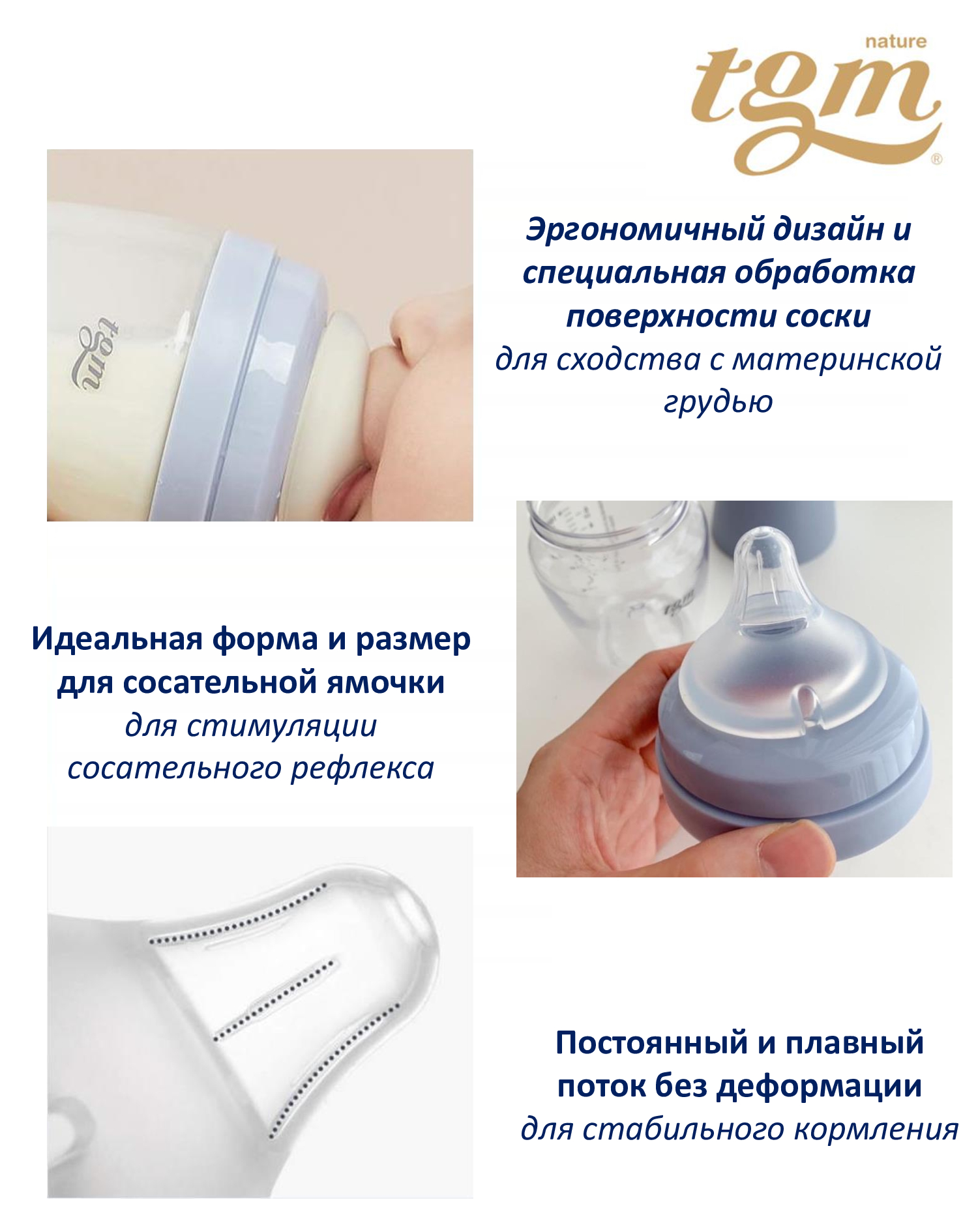 nature
tgm®

tgm

Эргономичный дизайн и специальная обработка поверхности соски
для сходства с материнской грудью

tgm

Идеальная форма и размер для сосательной ямочки
для стимуляции сосательного рефлекса

Постоянный и плавный поток без деформации
для стабильного кормления