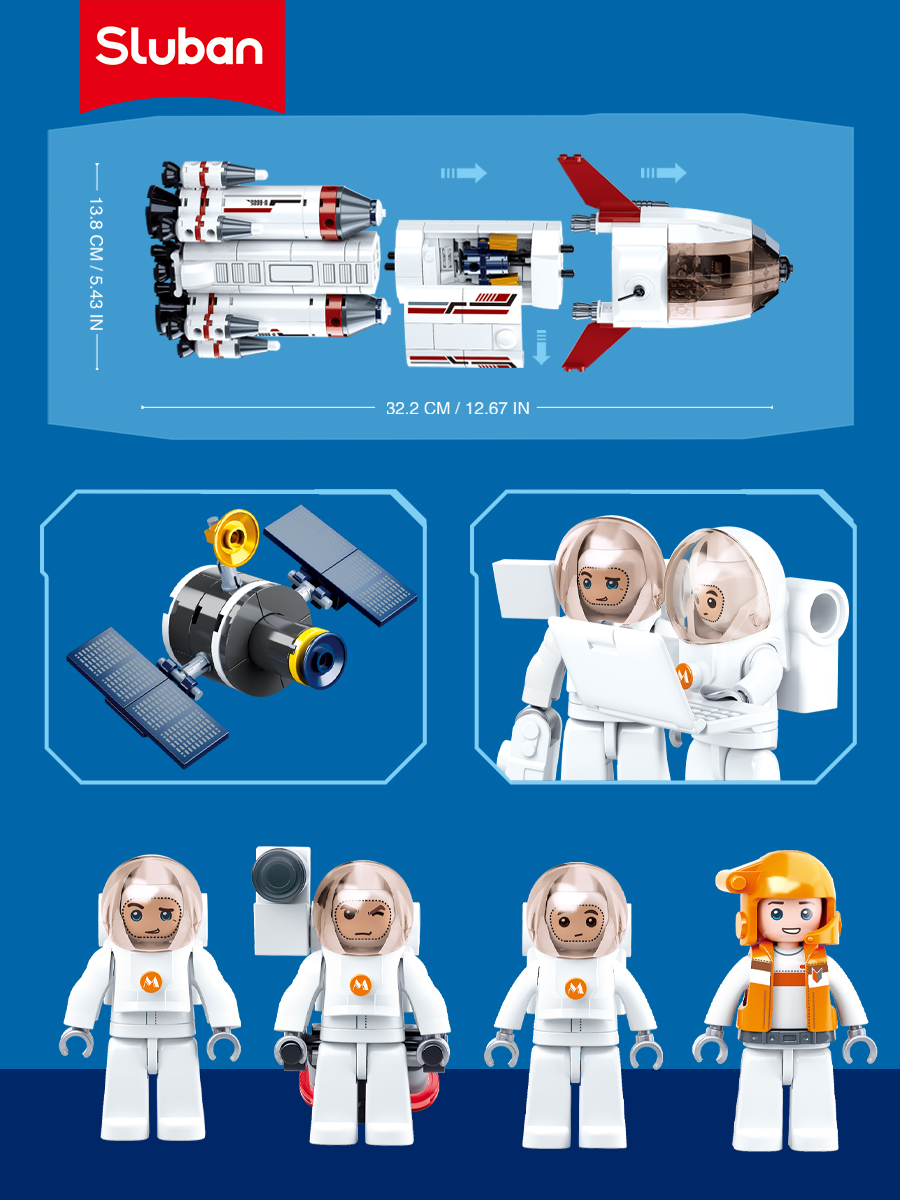 Sluban

13.8 CM / 5.43 IN

32.2 CM / 12.67 IN