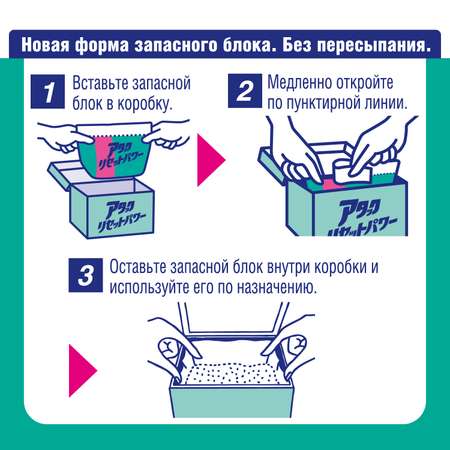 Новая форма запасного блока. Без пересыпания.

1 Вставьте запасной блок в коробку.

アタック リセットパワー

アタック リセットパワー

2 Медленно откройте по пунктирной линии.

アタック リセットパワー

3 Оставьте запасной блок внутри коробки и используйте его по назначению.